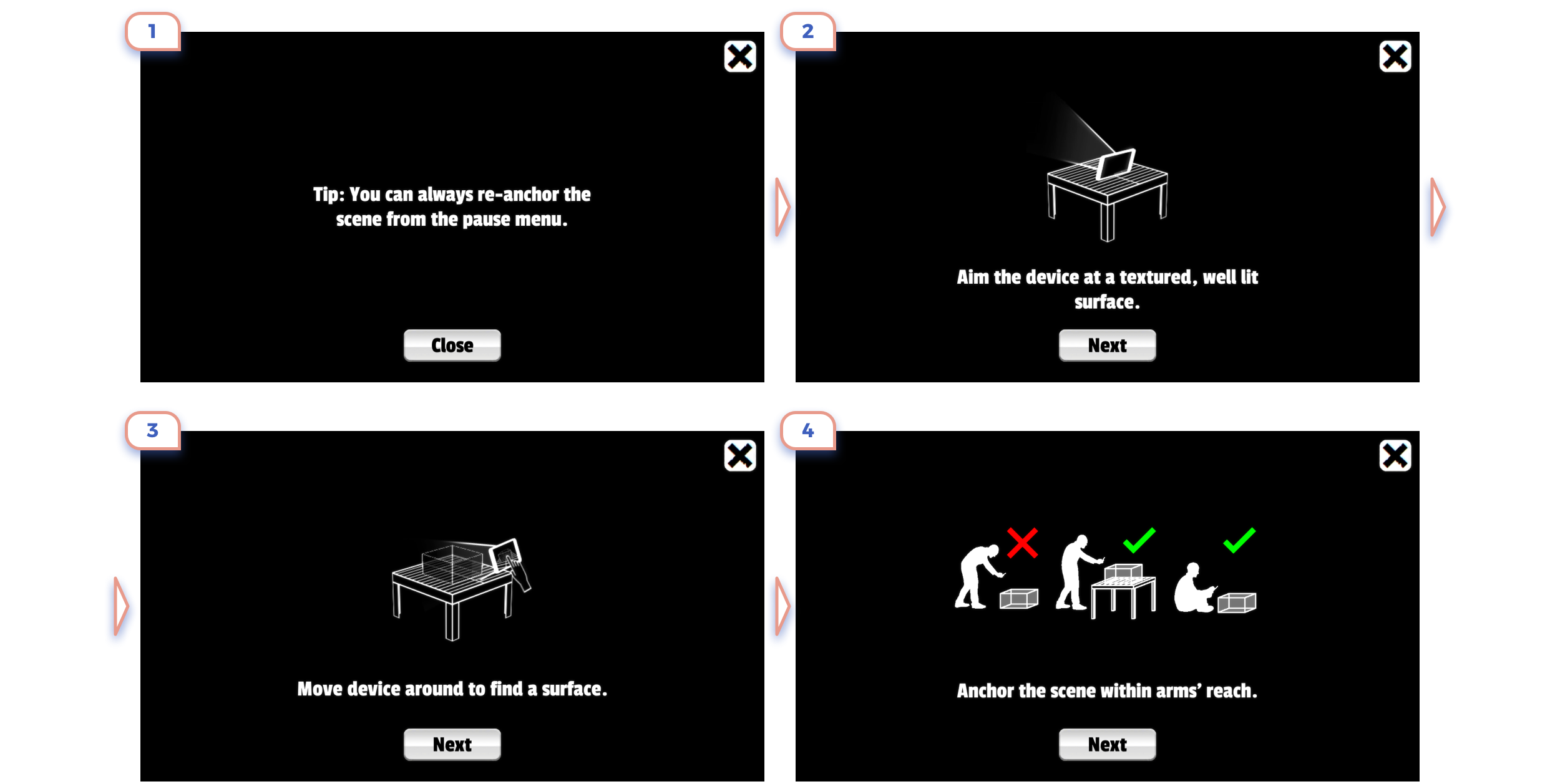 1

Tip: You can always re-anchor the scene from the pause menu.

Close

2

Aim the device at a textured, well lit surface.

Next

3

Move device around to find a surface.

Next

4

Anchor the scene within arms' reach.

Next